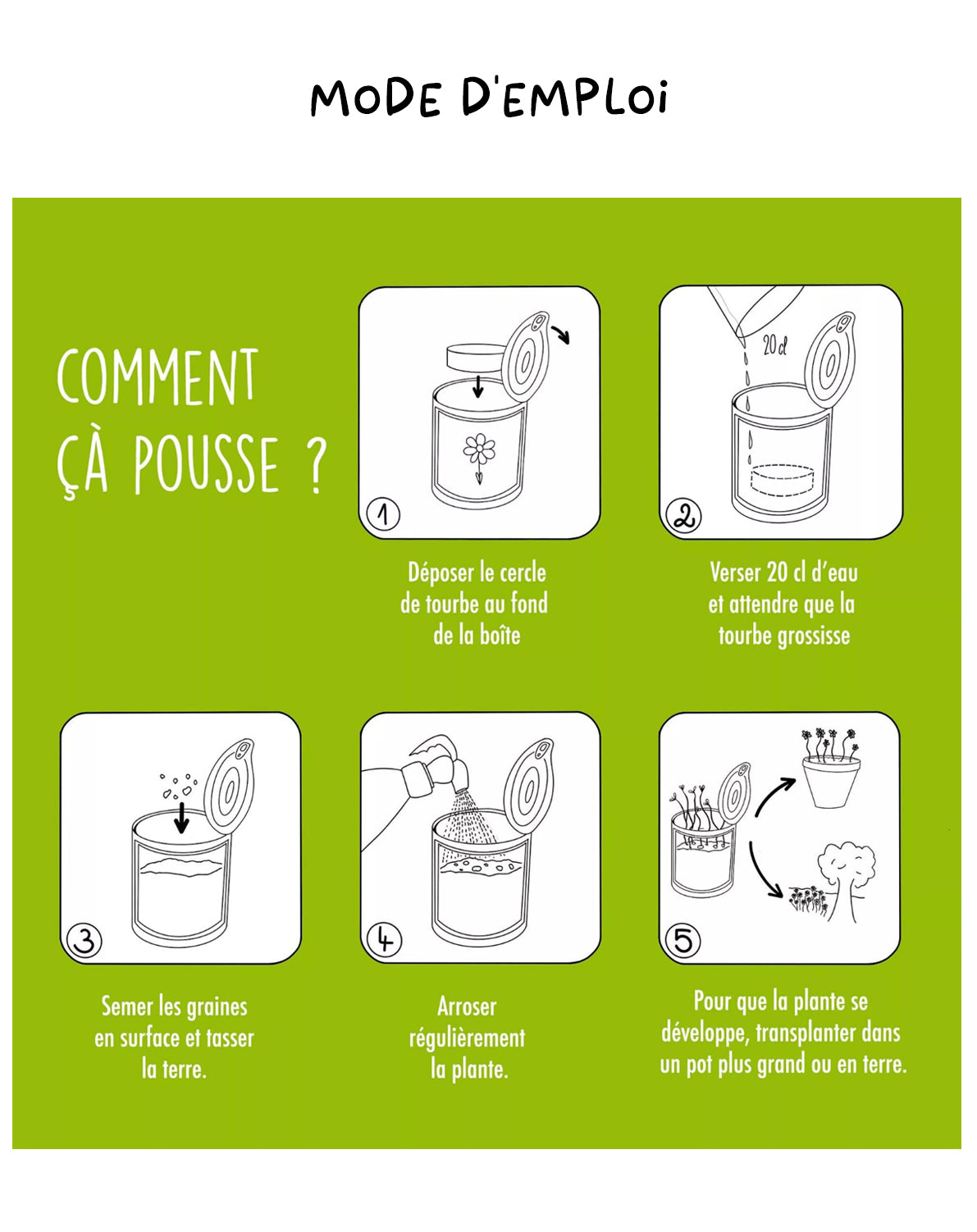 MODE D'EMPLOI

COMMENT ÇÀ POUSSE ?

1

Déposer le cercle de tourbe au fond de la boîte

20 cl

2

Verser 20 cl d'eau et attendre que la tourbe grossisse

3

Semer les graines en surface et tasser la terre.

4

Arroser régulièrement la plante.

5

Pour que la plante se développe, transplanter dans un pot plus grand ou en terre.